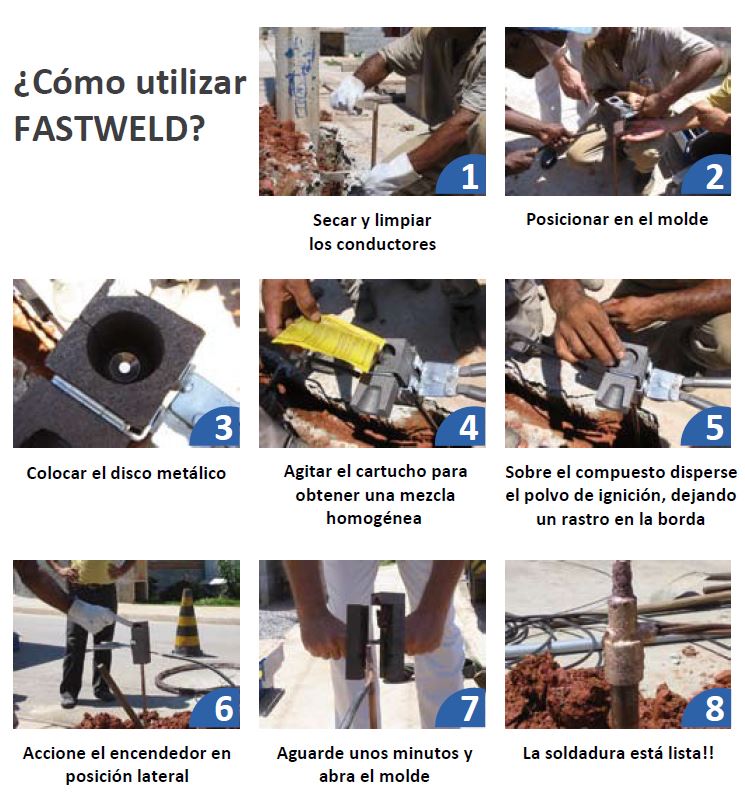 ¿Cómo utilizar FASTWELD?

1
Secar y limpiar los conductores

2
Posicionar en el molde

3
Colocar el disco metálico

4
Agitar el cartucho para obtener una mezcla homogénea

5
Sobre el compuesto disperse el polvo de ignición, dejando un rastro en la borda

6
Accione el encendedor en posición lateral

7
Aguarde unos minutos y abra el molde

8
La soldadura está lista!!